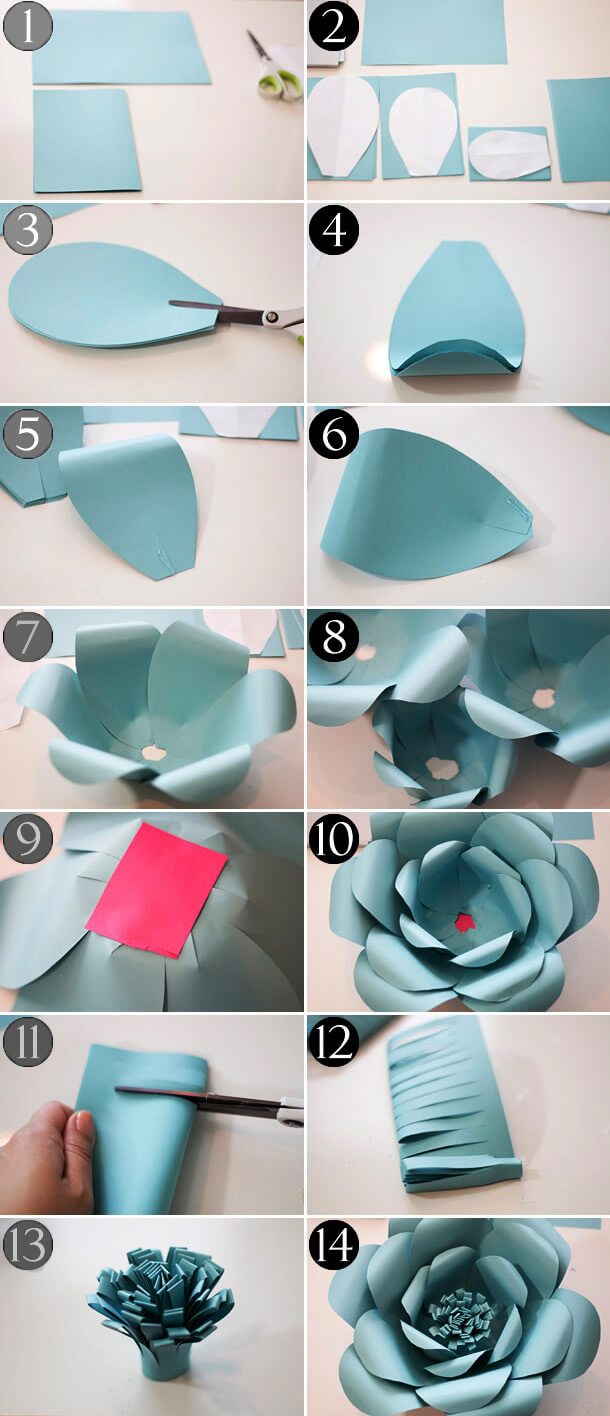 1
2
3
4
5
6
7
8
9
10
11
12
13
14